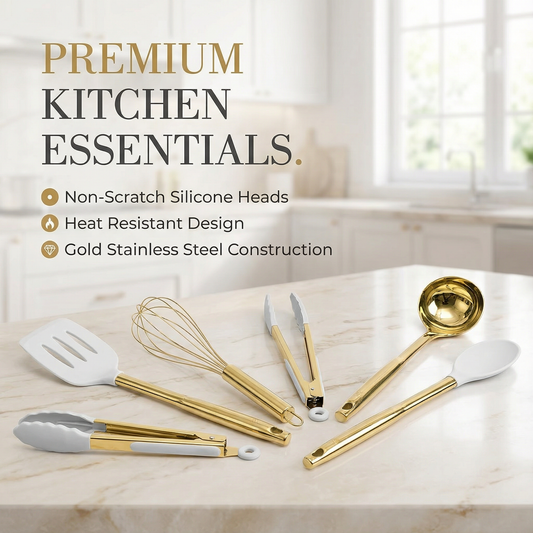 PREMIUM
KITCHEN
ESSENTIALS.

Non-Scratch Silicone Heads
Heat Resistant Design
Gold Stainless Steel Construction